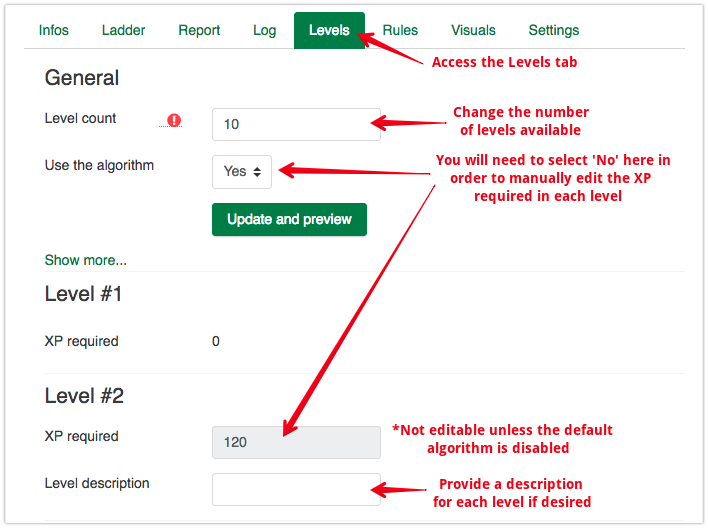 Infos Ladder Report Log Levels Rules Visuals Settings

Access the Levels tab

General

Level count

10

Change the number of levels available

Use the algorithm

Yes

You will need to select 'No' here in order to manually edit the XP required in each level

Update and preview

Show more...

Level #1

XP required

0

Level #2

XP required

120

*Not editable unless the default algorithm is disabled

Level description

Provide a description for each level if desired