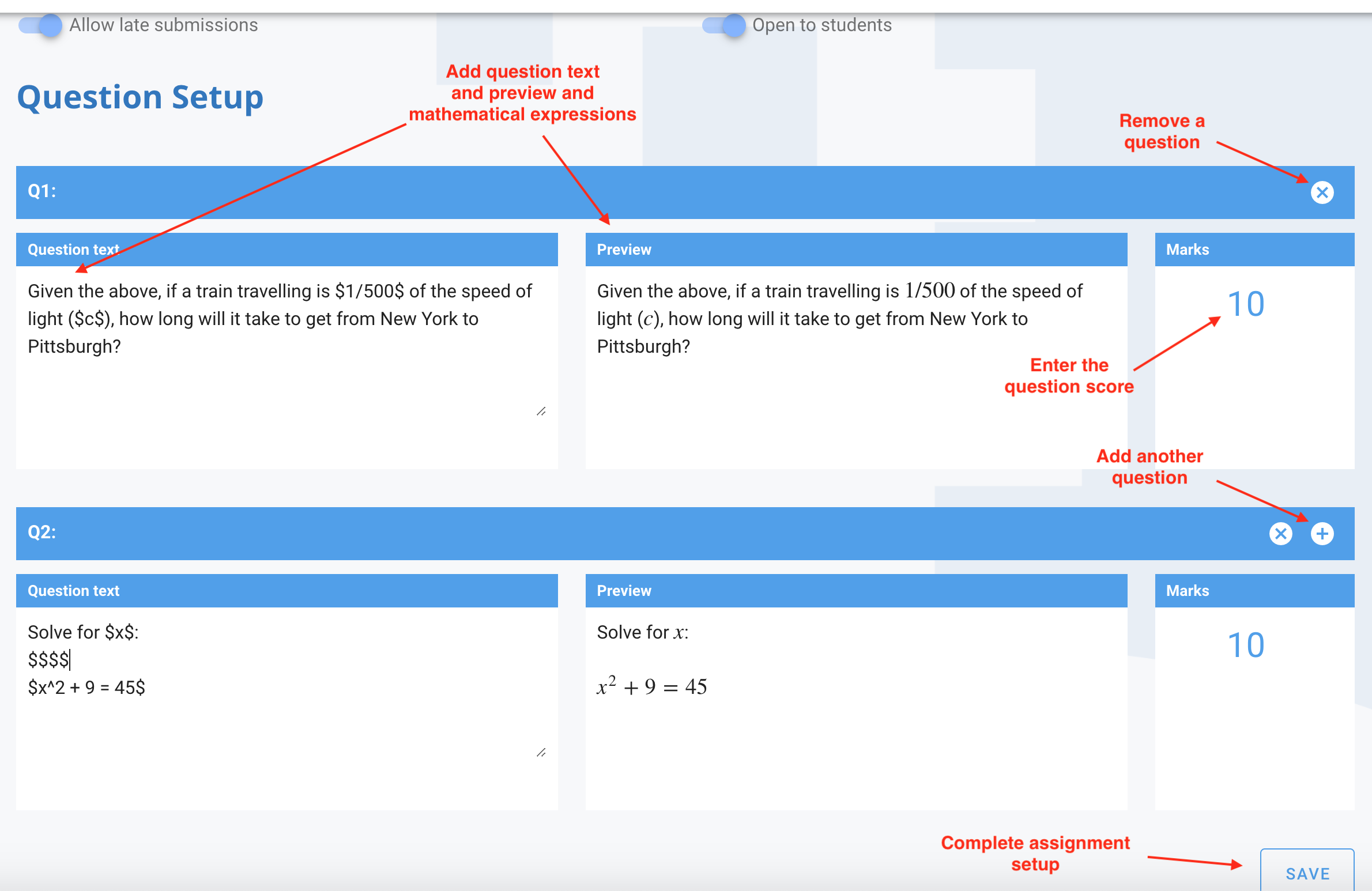 Allow late submissions

Open to students

Question Setup

Add question text and preview and mathematical expressions

Remove a question

Q1:

Question text

Given the above, if a train travelling is \$1/500\$ of the speed of light (\$c\$), how long will it take to get from New York to Pittsburgh?

Preview

Given the above, if a train travelling is $1/500$ of the speed of light ($c$), how long will it take to get from New York to Pittsburgh?

Marks

10

Enter the question score

Add another question

Q2:

Question text

Solve for \$x\$:
\$\$\$\$
\$x^2 + 9 = 45\$

Preview

Solve for $x$:

$x^2 + 9 = 45$

Marks

10

Complete assignment setup

SAVE