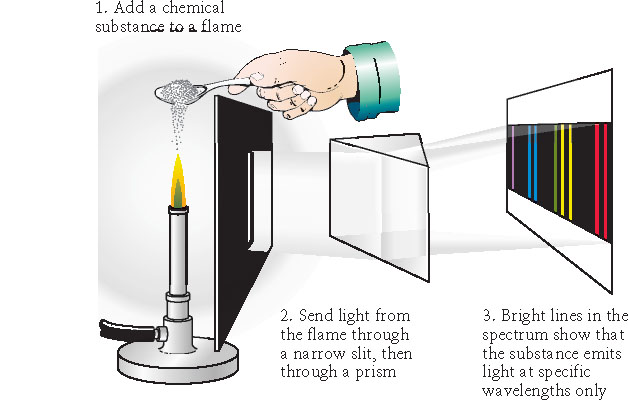 1. Add a chemical substance to a flame

2. Send light from the flame through a narrow slit, then through a prism

3. Bright lines in the spectrum show that the substance emits light at specific wavelengths only